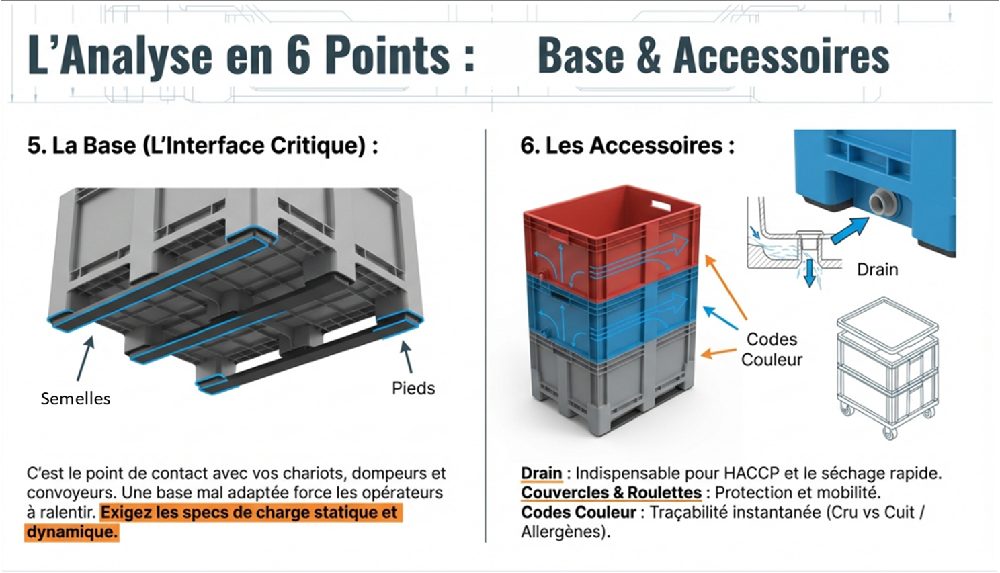 L'Analyse en 6 Points : Base & Accessoires

5. La Base (L'Interface Critique) :

Semelles

Pieds

C'est le point de contact avec vos chariots, dompeurs et convoyeurs. Une base mal adaptée force les opérateurs à ralentir. Exigez les specs de charge statique et dynamique.

6. Les Accessoires :

Drain

Codes Couleur

Drain : Indispensable pour HACCP et le séchage rapide.
Couvercles & Roulettes : Protection et mobilité.
Codes Couleur : Traçabilité instantanée (Cru vs Cuit / Allergènes).